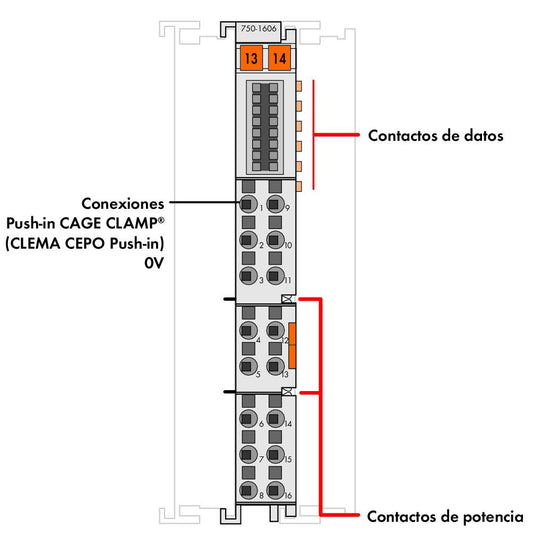 750-1606

13 14

Contactos de datos

Conexiones
Push-in CAGE CLAMP®
(CLEMA CEPO Push-in)
0V

1 9
2 10
3 11
4 12
5 13
6 14
7 15
8 16

Contactos de potencia