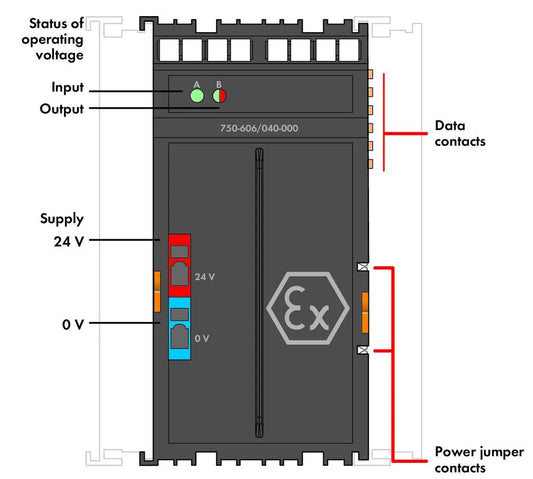 Status of operating voltage

Input

Output

A

B

750-606/040-000

Data contacts

Supply 24 V

24 V

0 V

0 V

Ex

Power jumper contacts