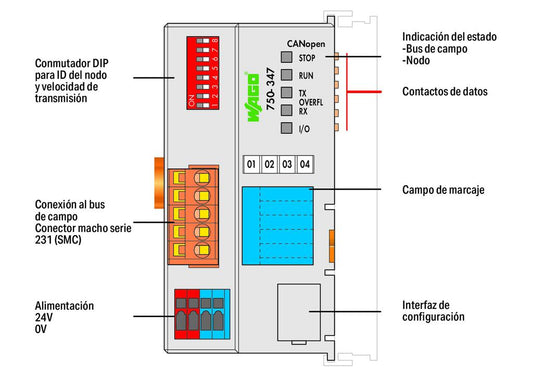 Conmutador DIP para ID del nodo y velocidad de transmisión

Conexión al bus de campo Conector macho serie 231 (SMC)

Alimentación
24V
0V

ON 1 2 3 4 5 6 7 8

WAGO
750-347

CANopen
STOP
RUN
TX OVERFL
RX
I/O

01 02 03 04

Indicación del estado
-Bus de campo
-Nodo

Contactos de datos

Campo de marcaje

Interfaz de configuración