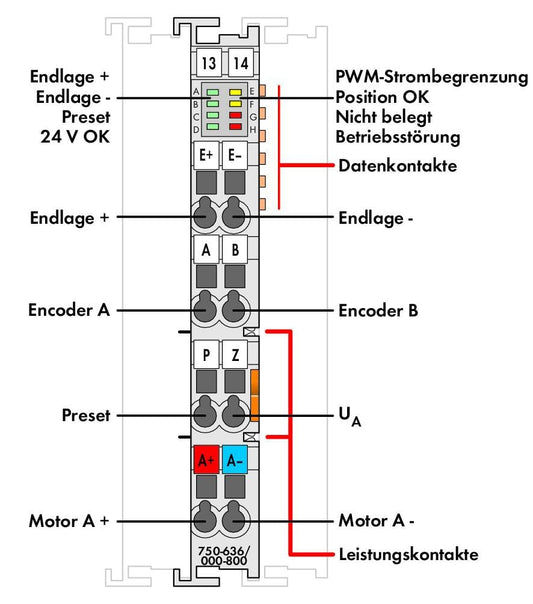 13 14

Endlage +
Endlage -
Preset
24 V OK

A B C D E F G H

PWM-Strombegrenzung
Position OK
Nicht belegt
Betriebsstörung

E+ E-

Datenkontakte

Endlage +

Endlage -

A B

Encoder A

Encoder B

P Z

Preset

$U_A$

A+ A-

Motor A +

Motor A -

750-636/
000-800

Leistungskontakte