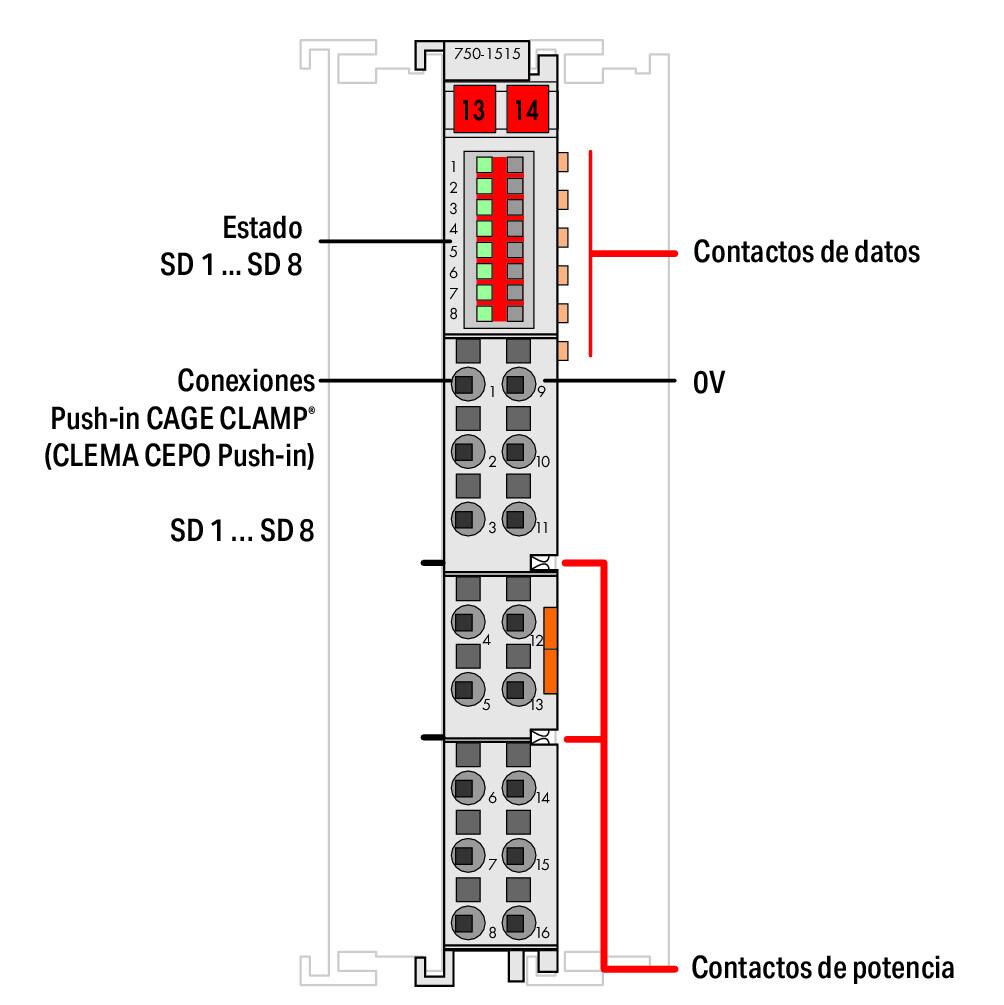 750-1515

13 14

1
2
3
4
5
6
7
8

Estado
SD 1 ... SD 8

Contactos de datos

Conexiones
Push-in CAGE CLAMP®
(CLEMA CEPO Push-in)

SD 1 ... SD 8

0V

1 9
2 10
3 11
4 12
5 13
6 14
7 15
8 16

Contactos de potencia