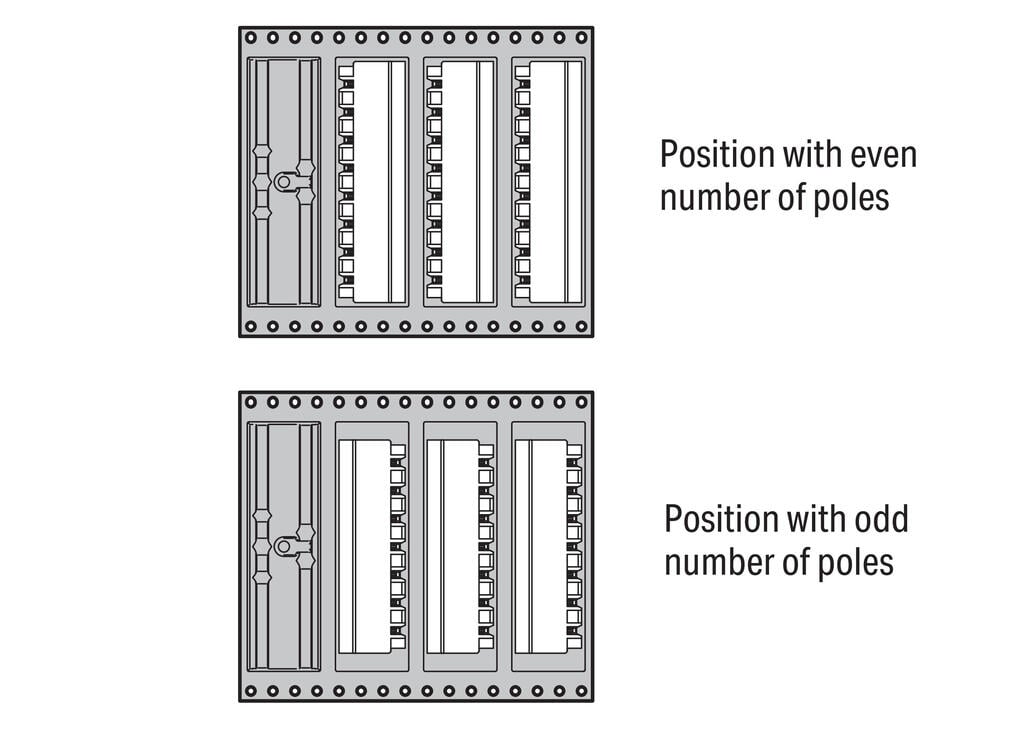 Position with even number of poles

Position with odd number of poles