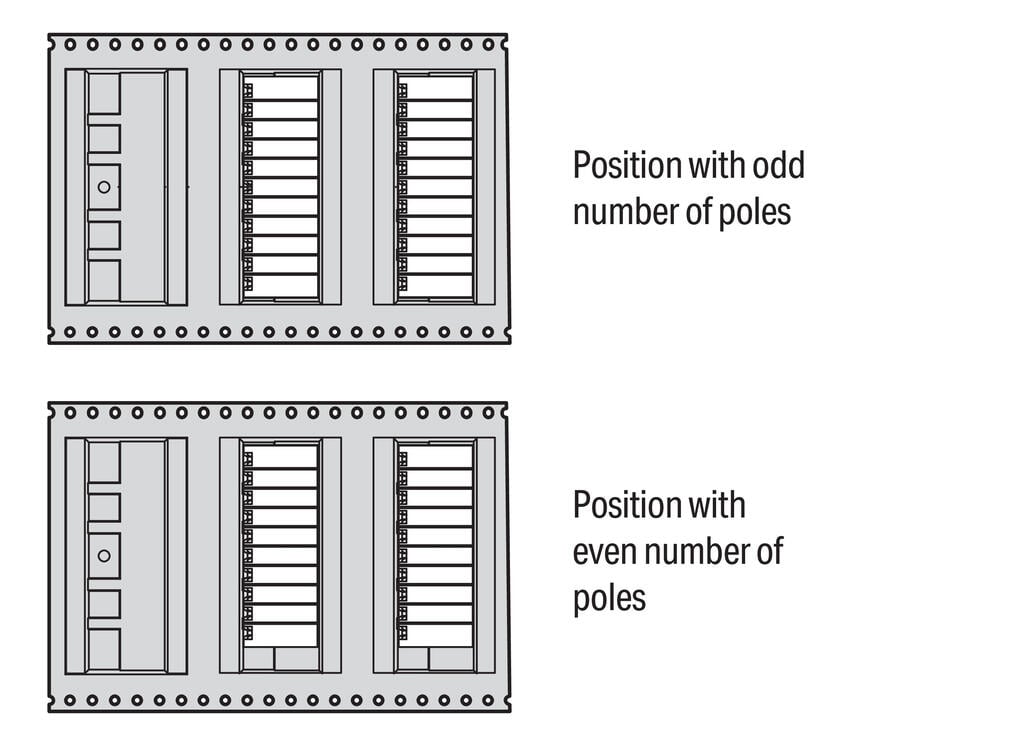 Position with odd number of poles

Position with even number of poles