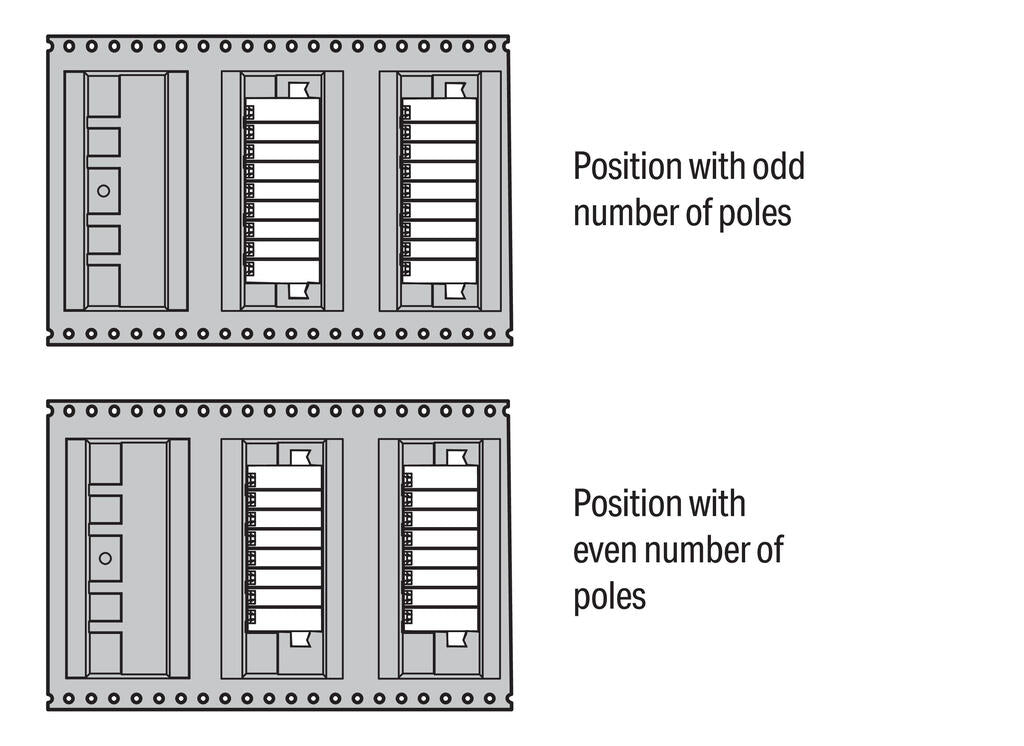 Position with odd number of poles

Position with even number of poles